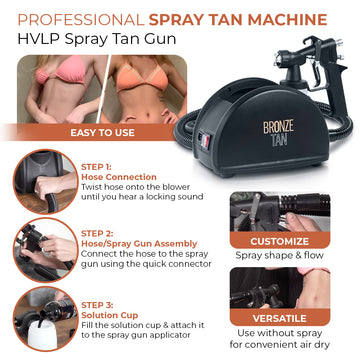 PROFESSIONAL SPRAY TAN MACHINE
HVLP Spray Tan Gun

EASY TO USE

BRONZE TAN

STEP 1:
Hose Connection
Twist hose onto the blower until you hear a locking sound

STEP 2:
Hose/Spray Gun Assembly
Connect the hose to the spray gun using the quick connector

STEP 3:
Solution Cup
Fill the solution cup & attach it to the spray gun applicator

CUSTOMIZE
Spray shape & flow

VERSATILE
Use without spray for convenient air dry